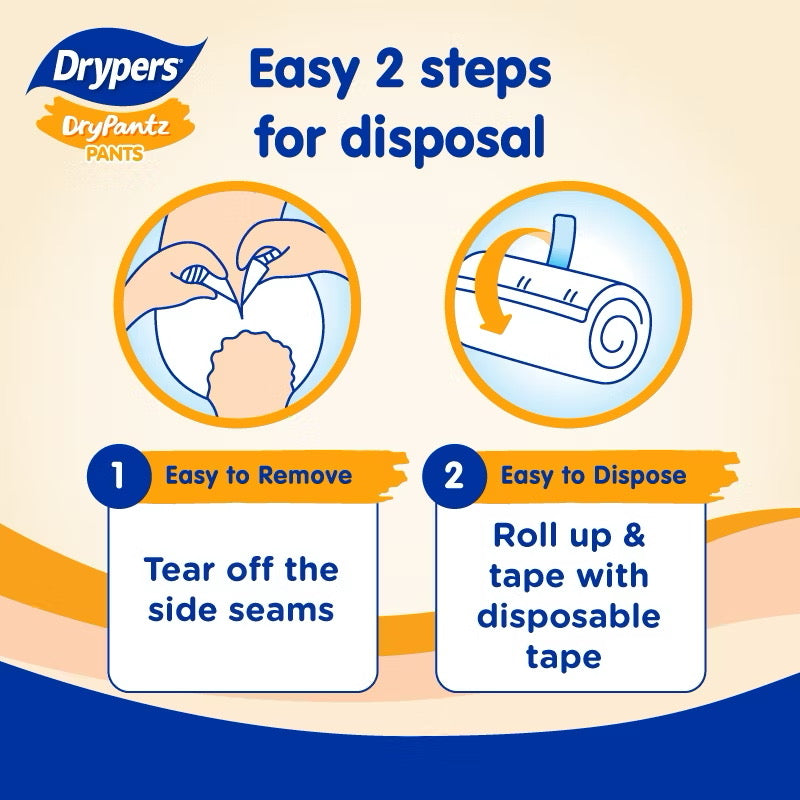 Drypers®
DryPantz
PANTS

Easy 2 steps for disposal

1 Easy to Remove

Tear off the side seams

2 Easy to Dispose

Roll up & tape with disposable tape