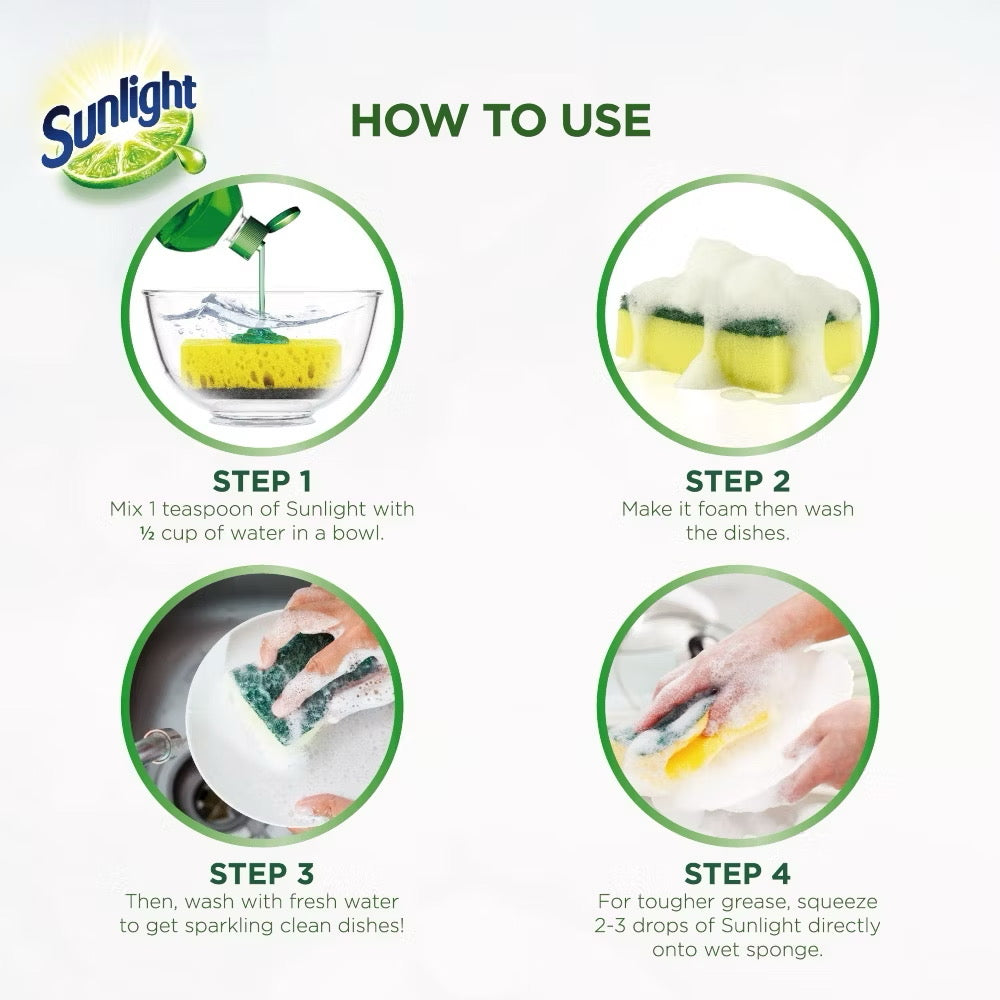 Sunlight

HOW TO USE

STEP 1
Mix 1 teaspoon of Sunlight with ½ cup of water in a bowl.

STEP 2
Make it foam then wash the dishes.

STEP 3
Then, wash with fresh water to get sparkling clean dishes!

STEP 4
For tougher grease, squeeze 2-3 drops of Sunlight directly onto wet sponge.