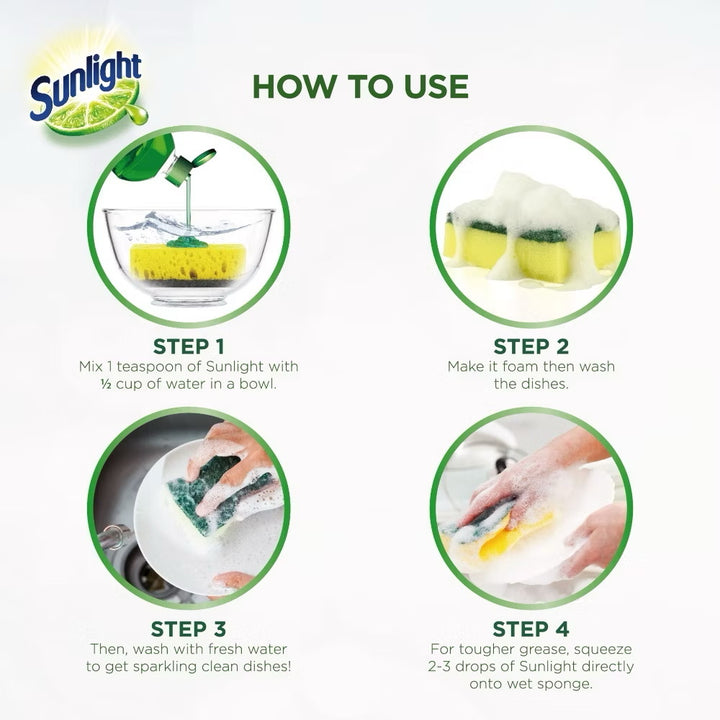 Sunlight

HOW TO USE

STEP 1
Mix 1 teaspoon of Sunlight with ½ cup of water in a bowl.

STEP 2
Make it foam then wash the dishes.

STEP 3
Then, wash with fresh water to get sparkling clean dishes!

STEP 4
For tougher grease, squeeze 2-3 drops of Sunlight directly onto wet sponge.