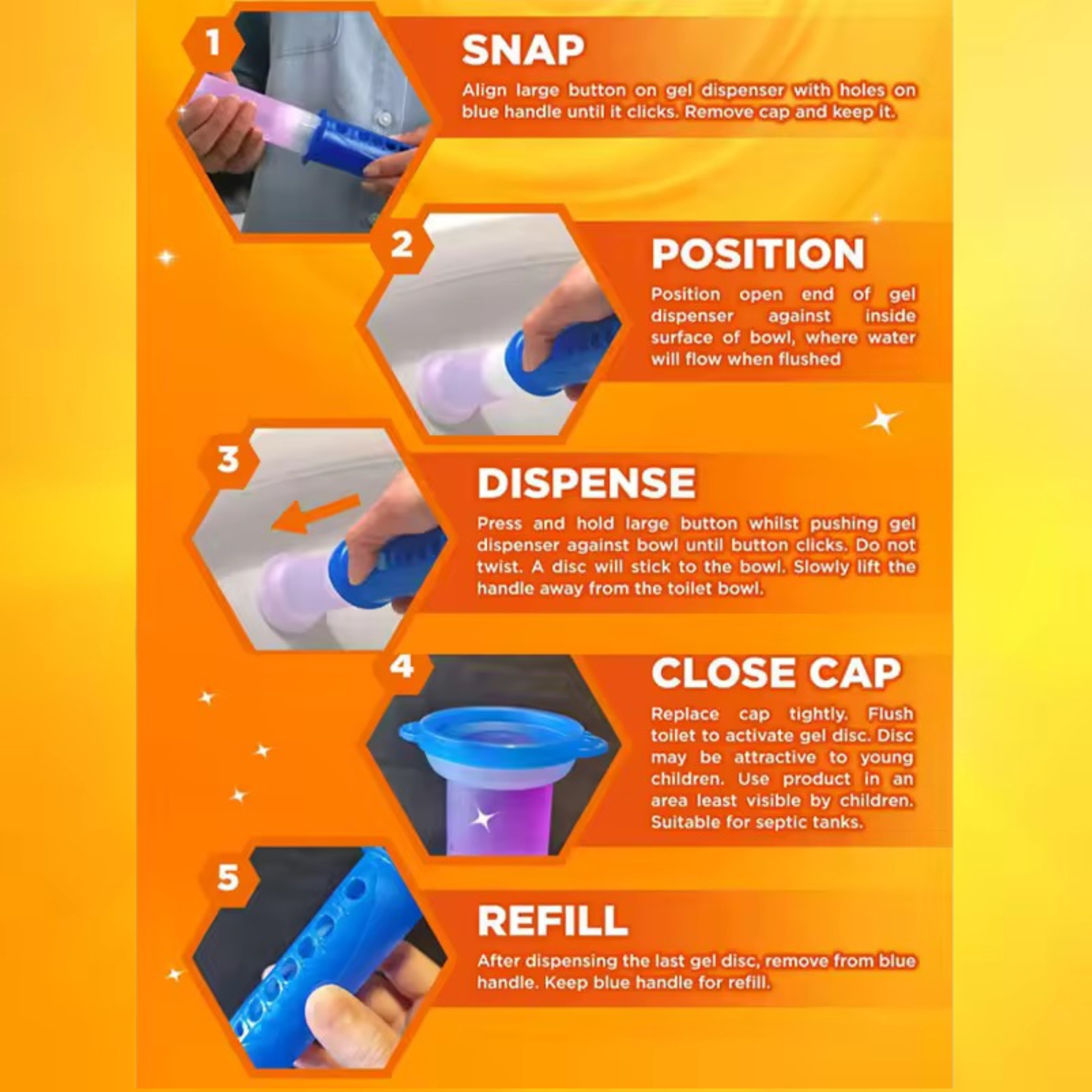 1

SNAP

Align large button on gel dispenser with holes on blue handle until it clicks. Remove cap and keep it.

2

POSITION

Position open end of gel dispenser against inside surface of bowl, where water will flow when flushed

3

DISPENSE

Press and hold large button whilst pushing gel dispenser against bowl until button clicks. Do not twist. A disc will stick to the bowl. Slowly lift the handle away from the toilet bowl.

4

CLOSE CAP

Replace cap tightly. Flush toilet to activate gel disc. Disc may be attractive to young children. Use product in an area least visible by children. Suitable for septic tanks.

5

REFILL

After dispensing the last gel disc, remove from blue handle. Keep blue handle for refill.