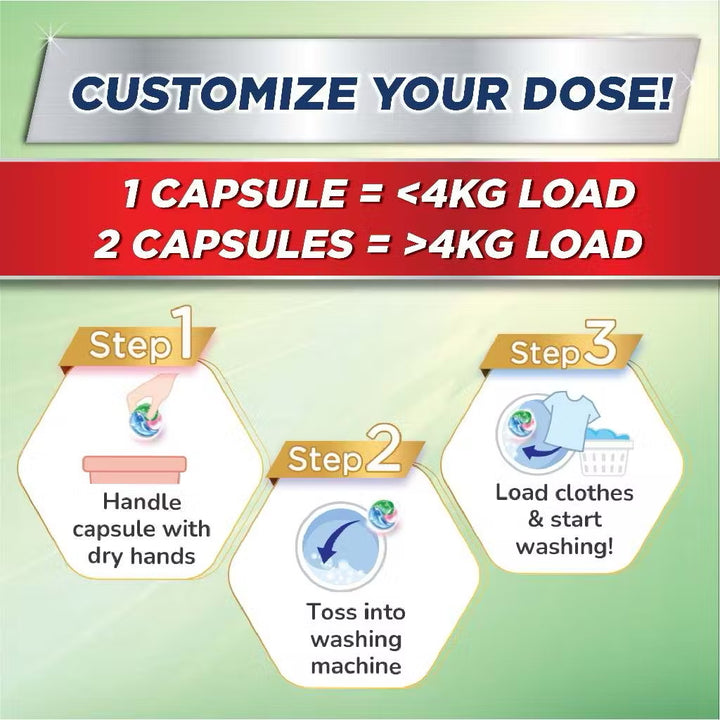 CUSTOMIZE YOUR DOSE!

1 CAPSULE = <4KG LOAD
2 CAPSULES = >4KG LOAD

Step 1
Handle capsule with dry hands

Step 2
Toss into washing machine

Step 3
Load clothes & start washing!