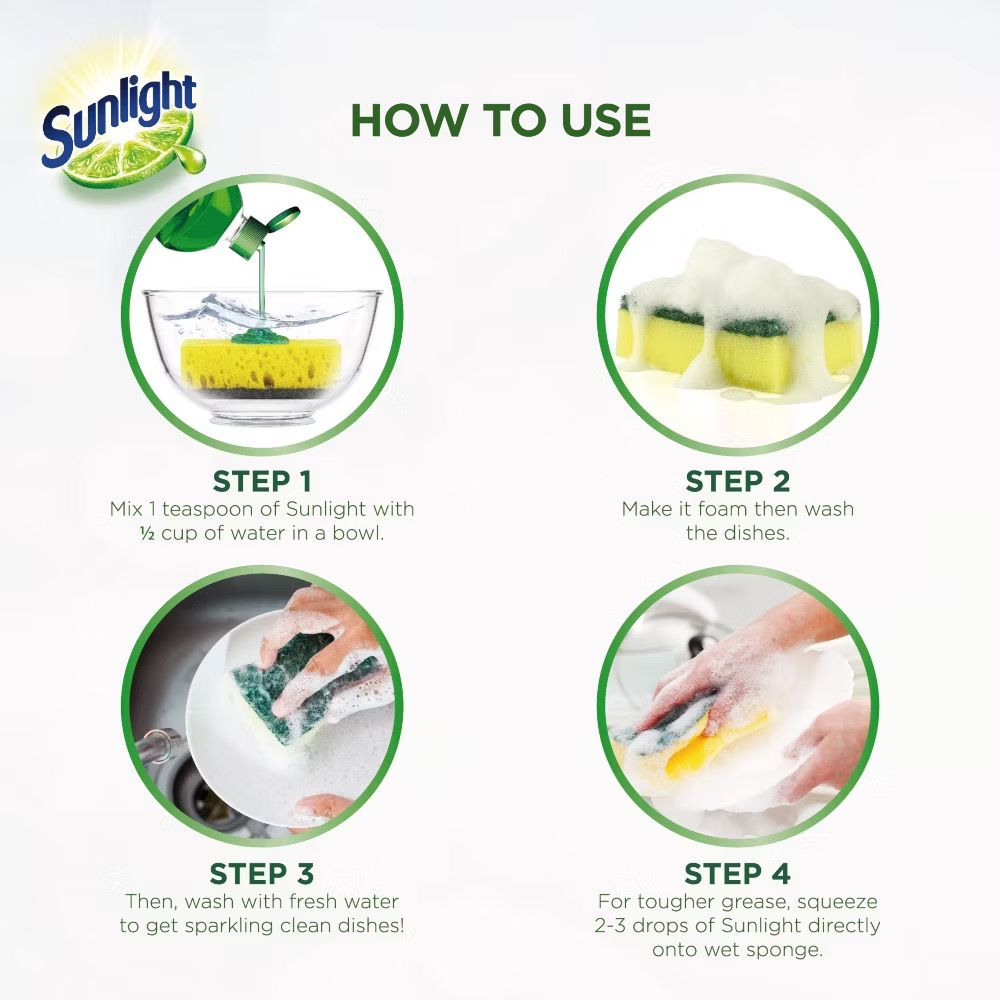 Sunlight

HOW TO USE

STEP 1
Mix 1 teaspoon of Sunlight with ½ cup of water in a bowl.

STEP 2
Make it foam then wash the dishes.

STEP 3
Then, wash with fresh water to get sparkling clean dishes!

STEP 4
For tougher grease, squeeze 2-3 drops of Sunlight directly onto wet sponge.