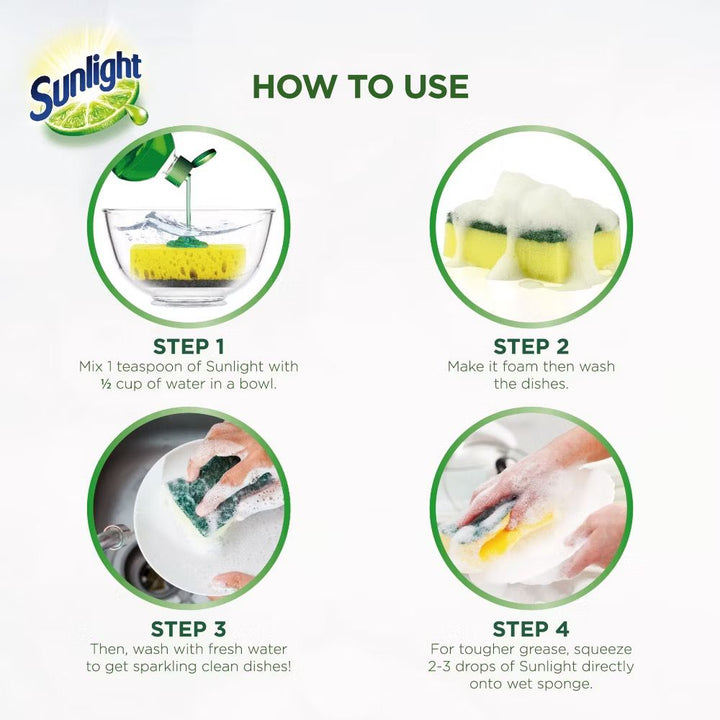 Sunlight

HOW TO USE

STEP 1
Mix 1 teaspoon of Sunlight with ½ cup of water in a bowl.

STEP 2
Make it foam then wash the dishes.

STEP 3
Then, wash with fresh water to get sparkling clean dishes!

STEP 4
For tougher grease, squeeze 2-3 drops of Sunlight directly onto wet sponge.