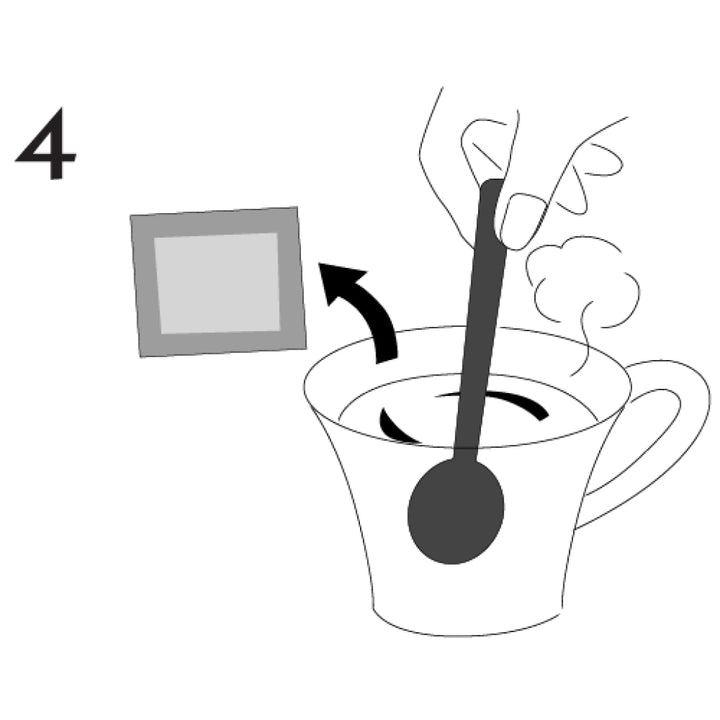 4